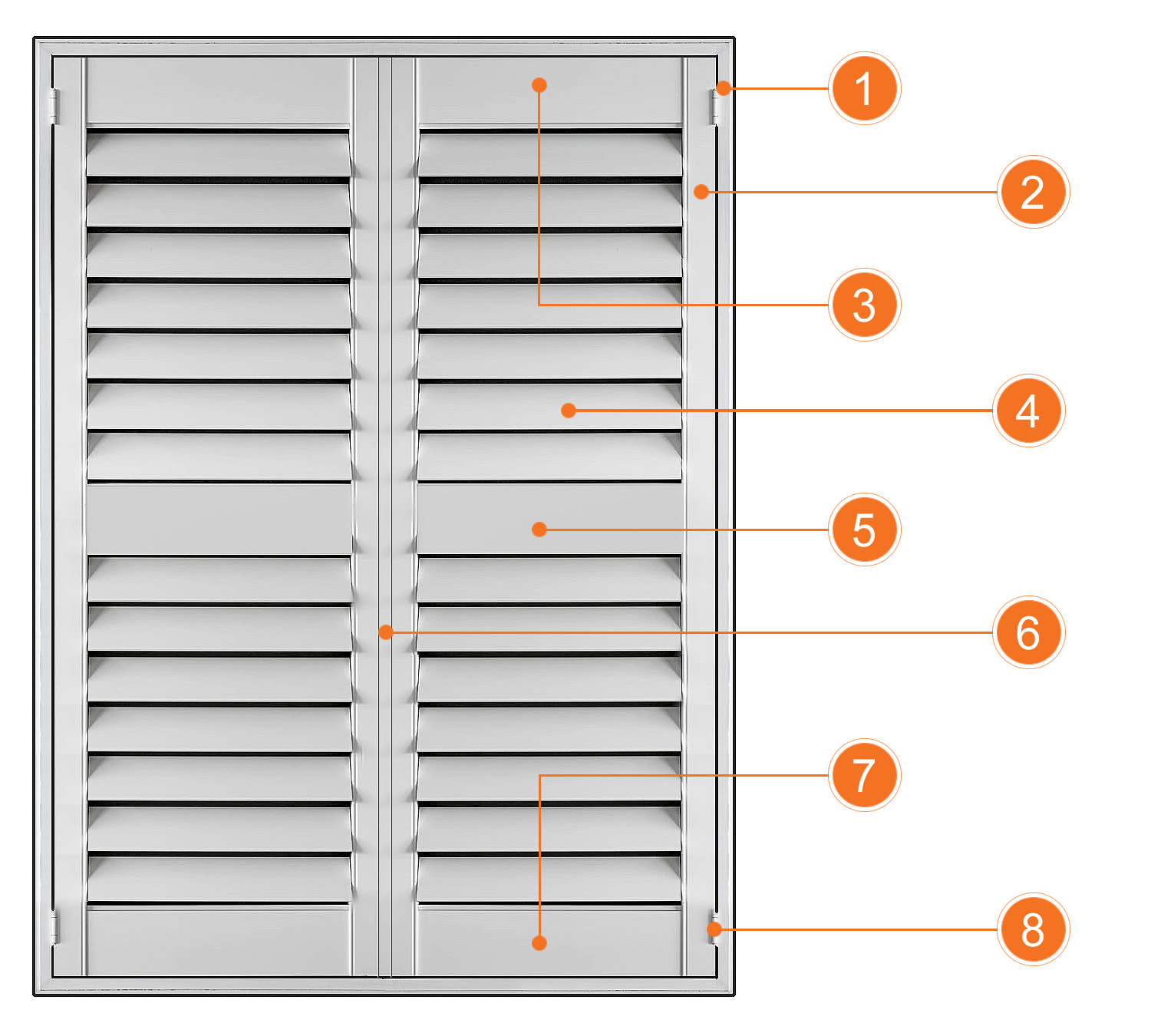 1
2
3
4
5
6
7
8